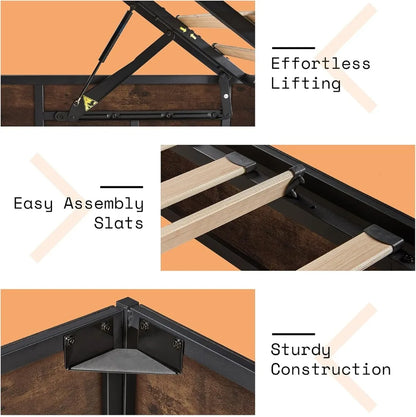 Effortless Lifting

Easy Assembly Slats

Sturdy Construction